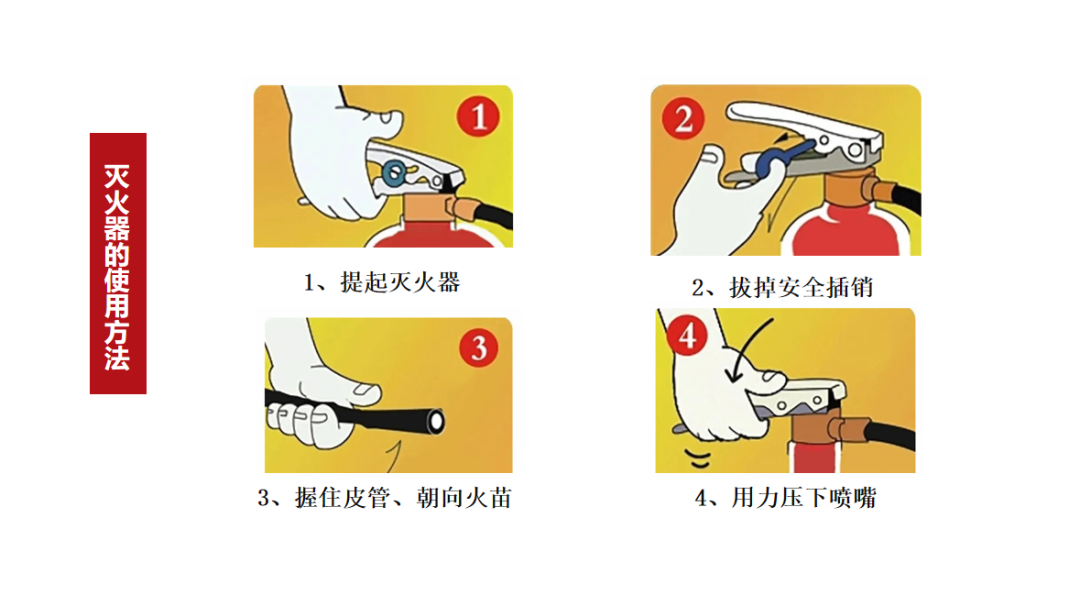 灭火器的使用方法

1

1、提起灭火器

2

2、拔掉安全插销

3

3、握住皮管、朝向火苗

4

4、用力压下喷嘴