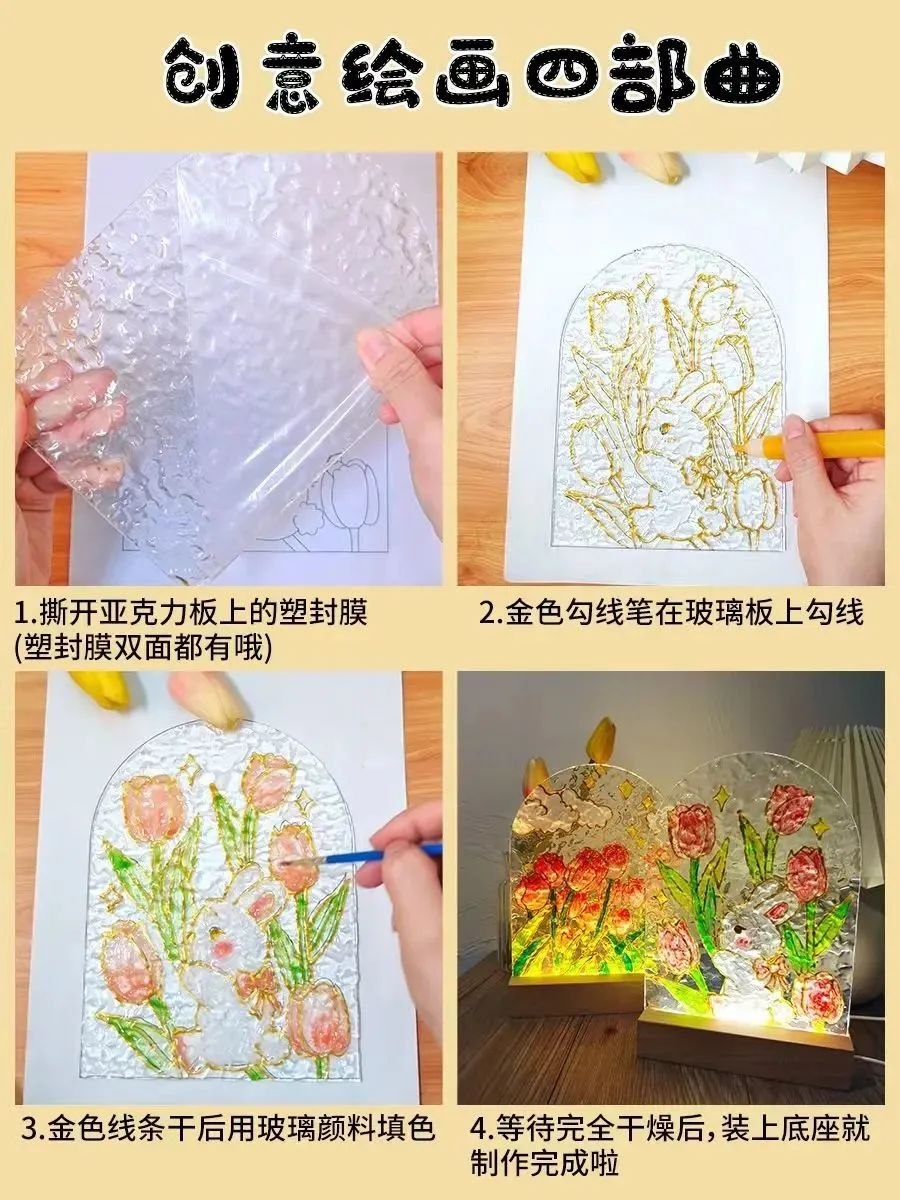 创意绘画四部曲

1.撕开亚克力板上的塑封膜
(塑封膜双面都有哦)

2.金色勾线笔在玻璃板上勾线

3.金色线条干后用玻璃颜料填色

4.等待完全干燥后，装上底座就制作完成啦