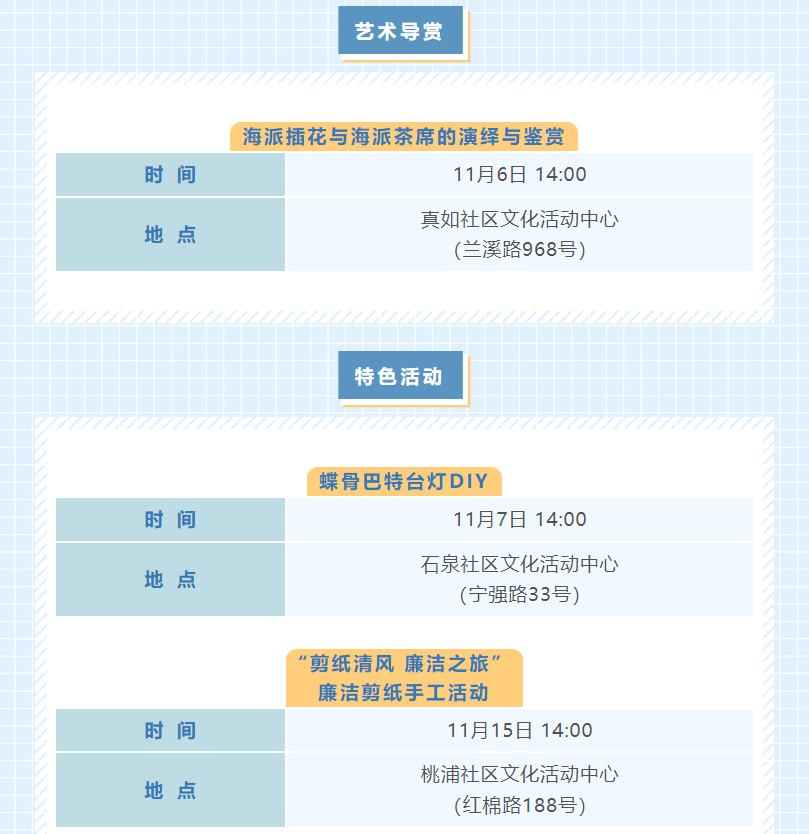 艺术导赏

海派插花与海派茶席的演绎与鉴赏

时间 11月6日 14:00
地点 真如社区文化活动中心
(兰溪路968号)

特色活动

蝶骨巴特台灯DIY

时间 11月7日 14:00
地点 石泉社区文化活动中心
(宁强路33号)

“剪纸清风 廉洁之旅”
廉洁剪纸手工活动

时间 11月15日 14:00
地点 桃浦社区文化活动中心
(红棉路188号)